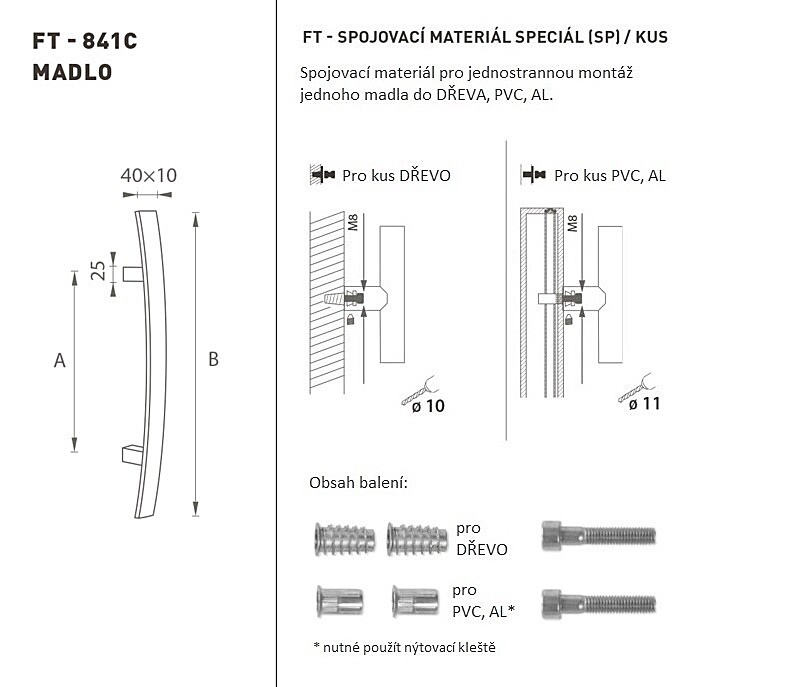 FT - 841C
MADLO

40×10

25

A

B

FT - SPOJOVACÍ MATERIÁL SPECIÁL (SP) / KUS

Spojovací materiál pro jednostrannou montáž jednoho madla do DŘEVA, PVC, AL.

Pro kus DŘEVO

M8

ø 10

Pro kus PVC, AL

M8

ø 11

Obsah balení:

pro DŘEVO

pro PVC, AL*

* nutné použít nýtovací kleště