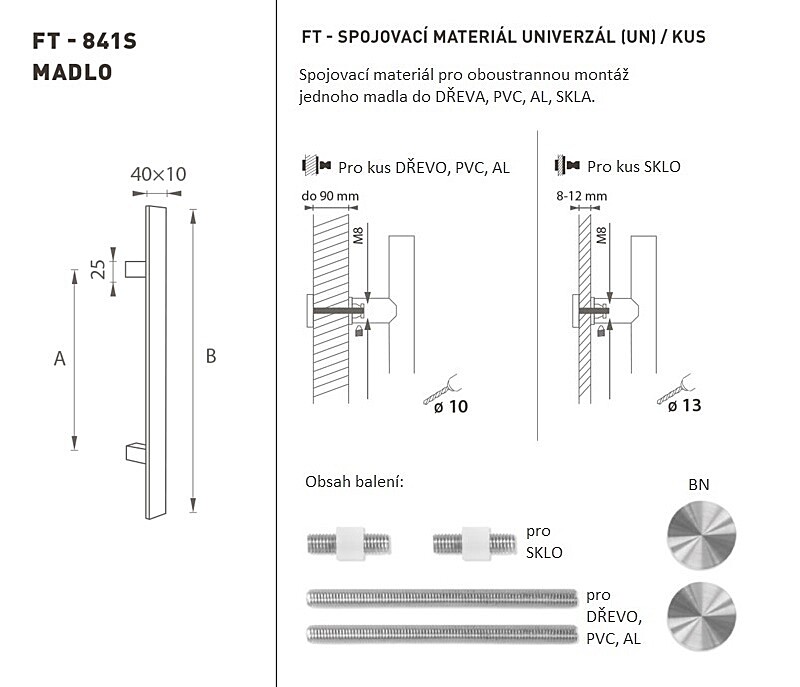 FT - 841S
MADLO

40×10

25

A

B

FT - SPOJOVACÍ MATERIÁL UNIVERZÁL (UN) / KUS

Spojovací materiál pro oboustrannou montáž jednoho madla do DŘEVA, PVC, AL, SKLA.

Pro kus DŘEVO, PVC, AL

do 90 mm

M8

ø 10

Pro kus SKLO

8-12 mm

M8

ø 13

Obsah balení:

pro SKLO

pro DŘEVO, PVC, AL

BN