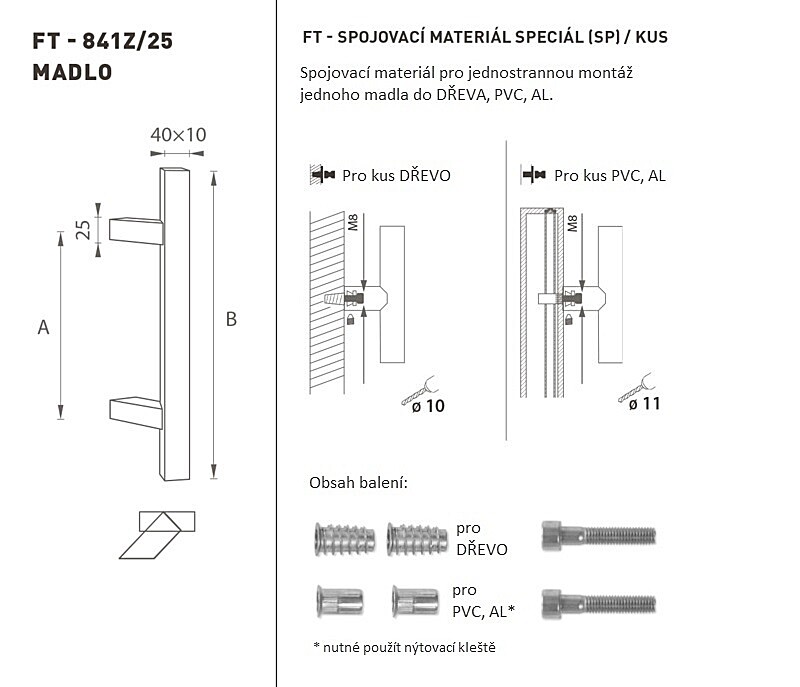 FT - 841Z/25
MADLO

40×10

25

A

B

FT - SPOJOVACÍ MATERIÁL SPECIÁL (SP) / KUS

Spojovací materiál pro jednostrannou montáž jednoho madla do DŘEVA, PVC, AL.

Pro kus DŘEVO

M8

ø 10

Pro kus PVC, AL

M8

ø 11

Obsah balení:

pro DŘEVO

pro PVC, AL*

* nutné použít nýtovací kleště