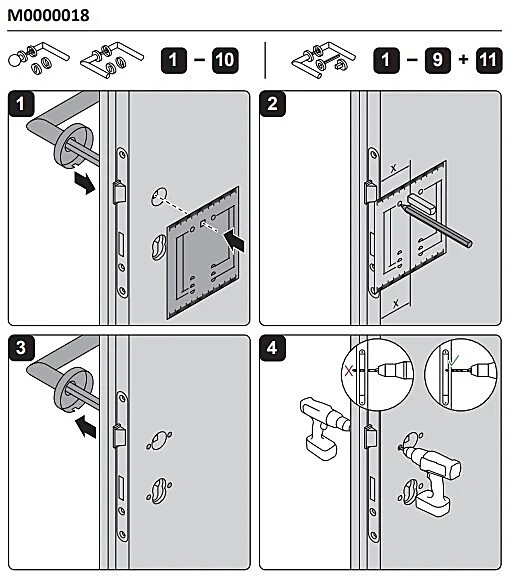 M0000018

1 – 10

1 – 9 + 11

1

2

x

x

3

4